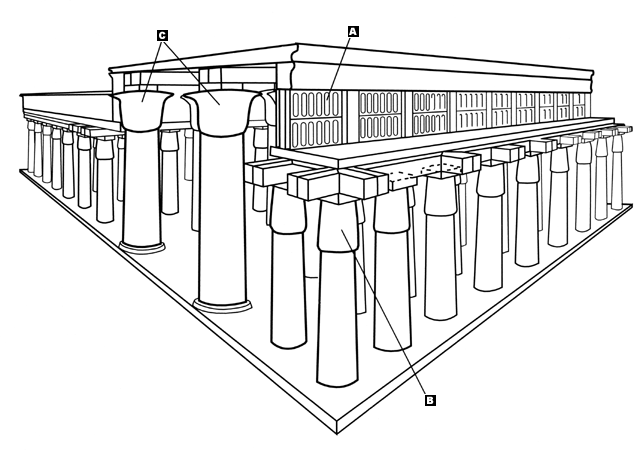 C
A
B