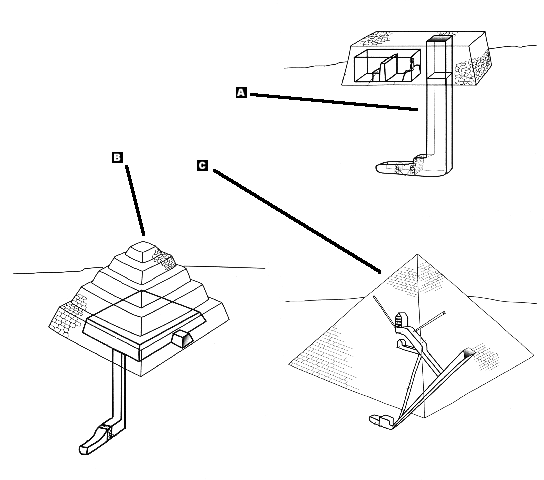 A

B

C