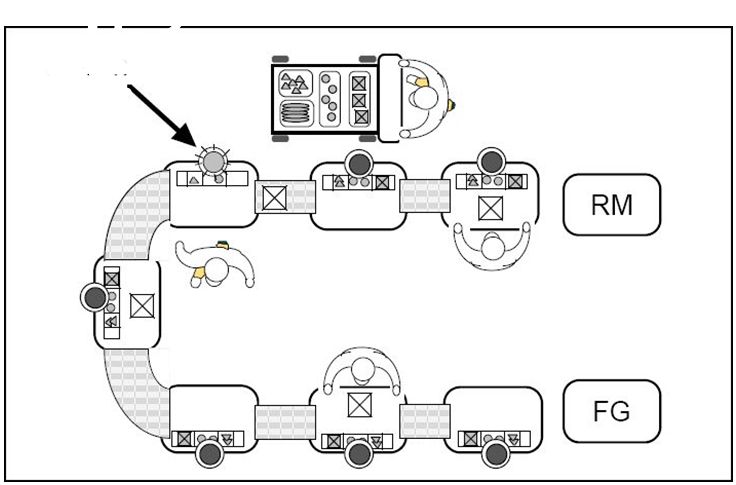 RM

FG