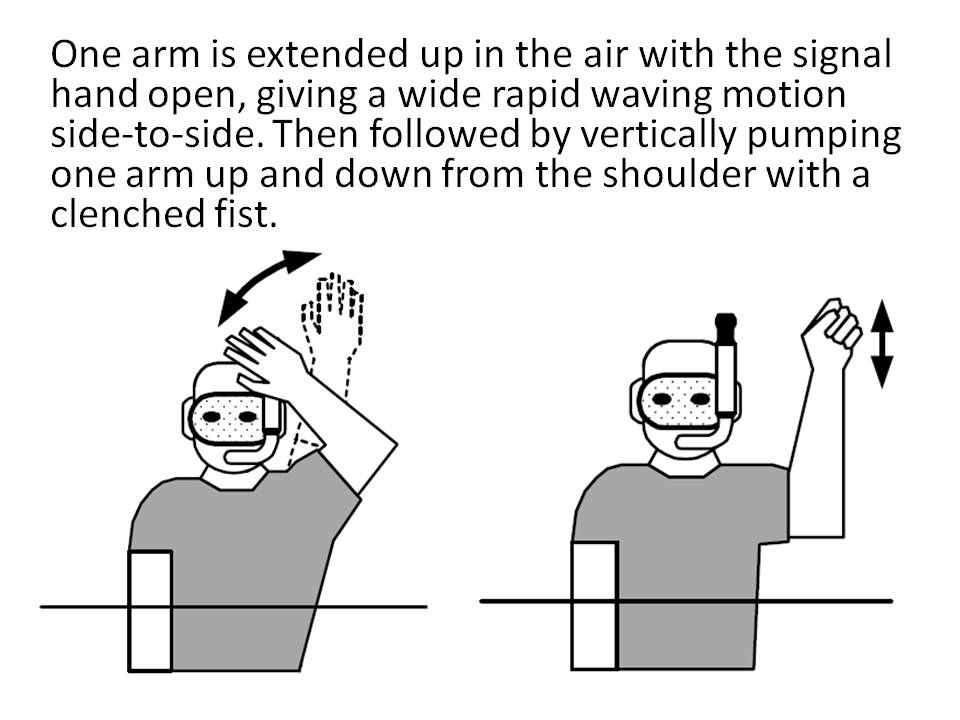 One arm is extended up in the air with the signal hand open, giving a wide rapid waving motion side-to-side. Then followed by vertically pumping one arm up and down from the shoulder with a clenched fist.