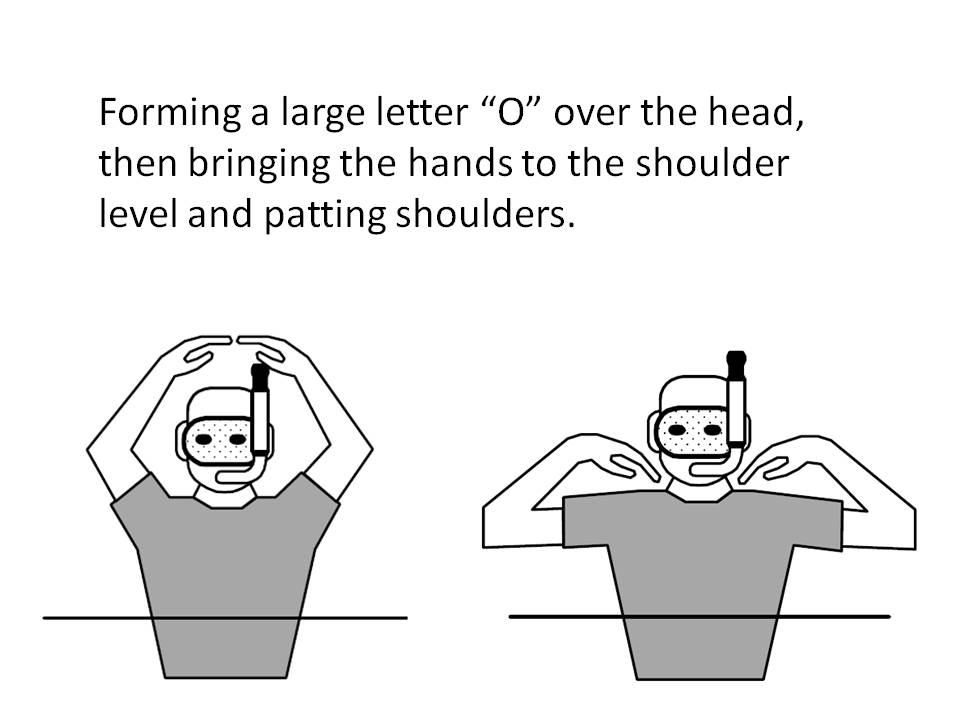 Forming a large letter “O” over the head, then bringing the hands to the shoulder level and patting shoulders.