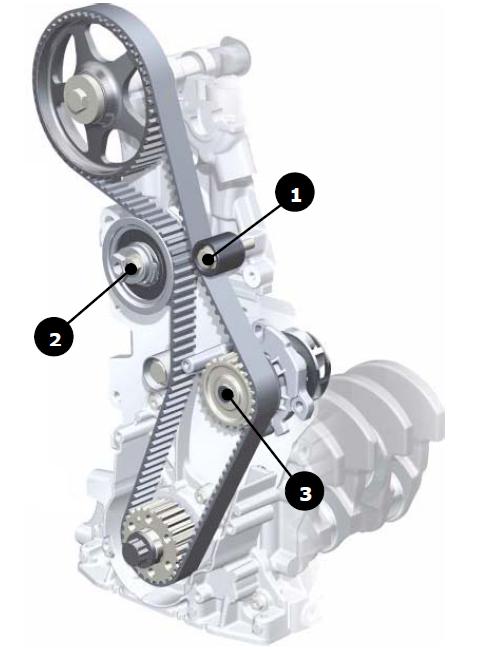 1
2
3