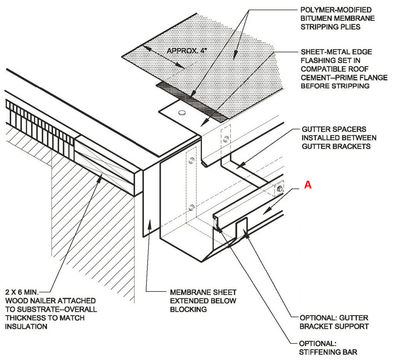 POLYMER-MODIFIED BITUMEN MEMBRANE STRIPPING PLIES

APPROX. 4"

SHEET-METAL EDGE FLASHING SET IN COMPATIBLE ROOF CEMENT–PRIME FLANGE BEFORE STRIPPING

GUTTER SPACERS INSTALLED BETWEEN GUTTER BRACKETS

A

2 X 6 MIN. WOOD NAILER ATTACHED TO SUBSTRATE–OVERALL THICKNESS TO MATCH INSULATION

MEMBRANE SHEET EXTENDED BELOW BLOCKING

OPTIONAL: GUTTER BRACKET SUPPORT

OPTIONAL: STIFFENING BAR