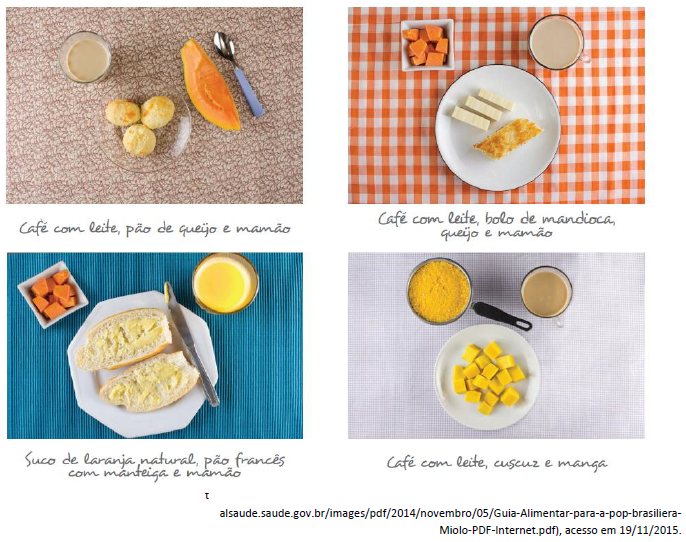 Café com leite, pão de queijo e mamão

Café com leite, bolo de mandioca, queijo e mamão

Suco de laranja natural, pão francês com manteiga e mamão

Café com leite, cuscuz e manga

τ

alsaude.saude.gov.br/images/pdf/2014/novembro/05/Guia-Alimentar-para-a-pop-brasiliera-Miolo-PDF-Internet.pdf), acesso em 19/11/2015.