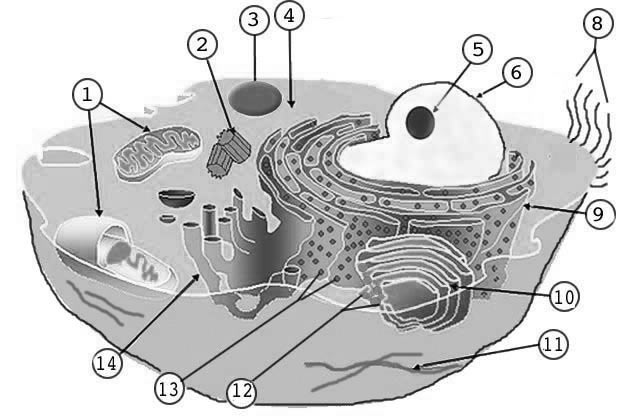 1
2
3
4
5
6
8
9
10
11
12
13
14