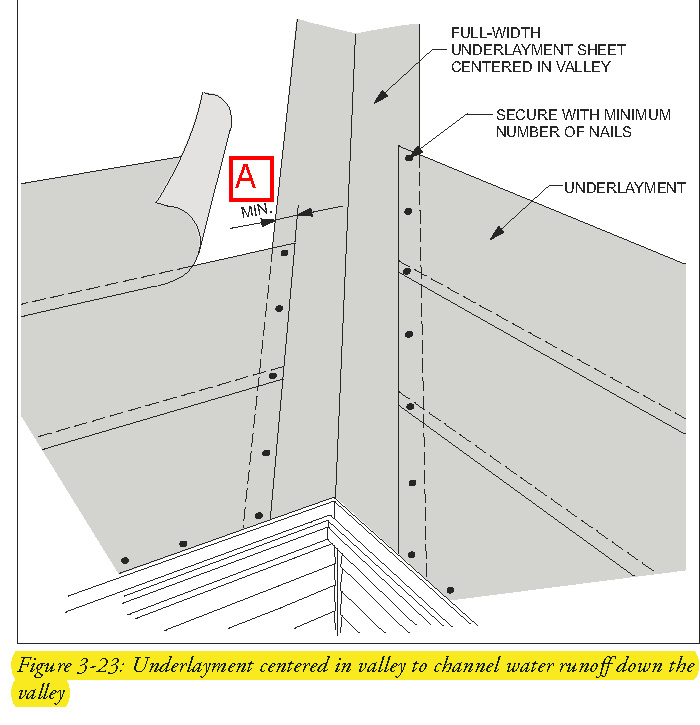 FULL-WIDTH UNDERLAYMENT SHEET CENTERED IN VALLEY

SECURE WITH MINIMUM NUMBER OF NAILS

UNDERLAYMENT

A

MIN.

Figure 3-23: Underlayment centered in valley to channel water runoff down the valley