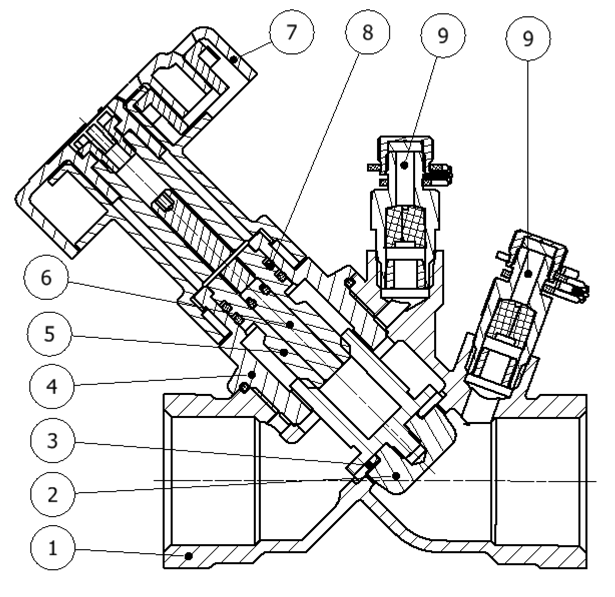 7
8
9
9
6
5
4
3
2
1