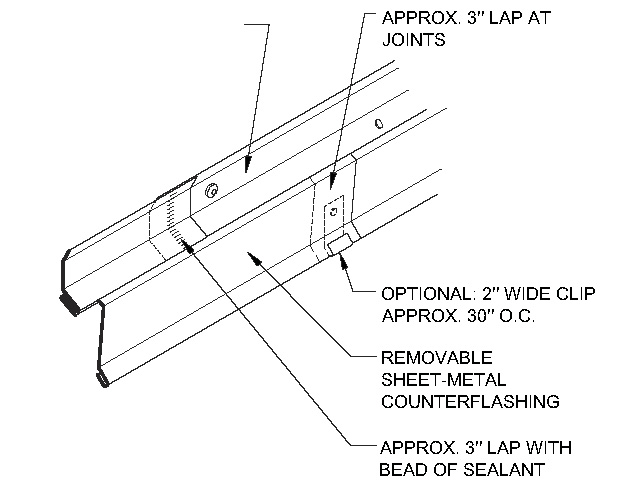 APPROX. 3" LAP AT JOINTS

OPTIONAL: 2" WIDE CLIP APPROX. 30" O.C.

REMOVABLE SHEET-METAL COUNTERFLASHING

APPROX. 3" LAP WITH BEAD OF SEALANT