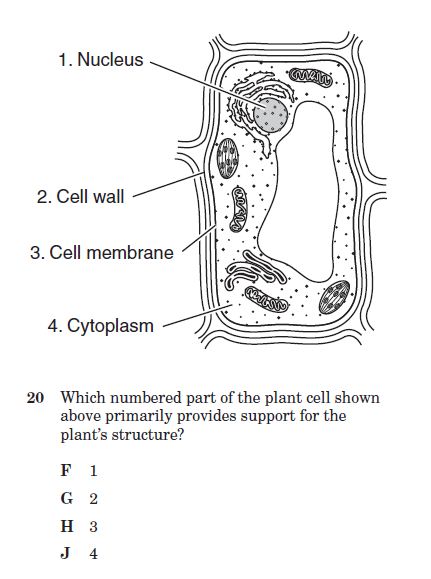 1. Nucleus

2. Cell wall

3. Cell membrane

4. Cytoplasm

20 Which numbered part of the plant cell shown above primarily provides support for the plant's structure?

F 1

G 2

H 3

J 4