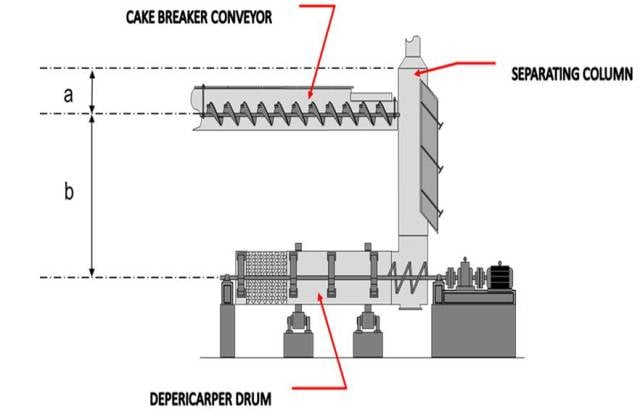 CAKE BREAKER CONVEYOR

SEPARATING COLUMN

a

b

DEPERICARPER DRUM