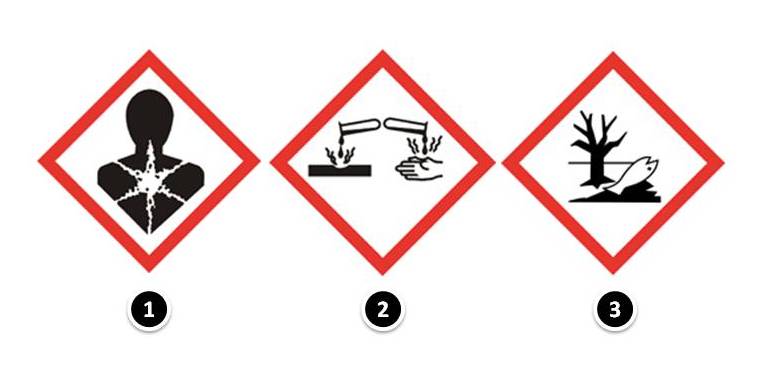 1

2

3